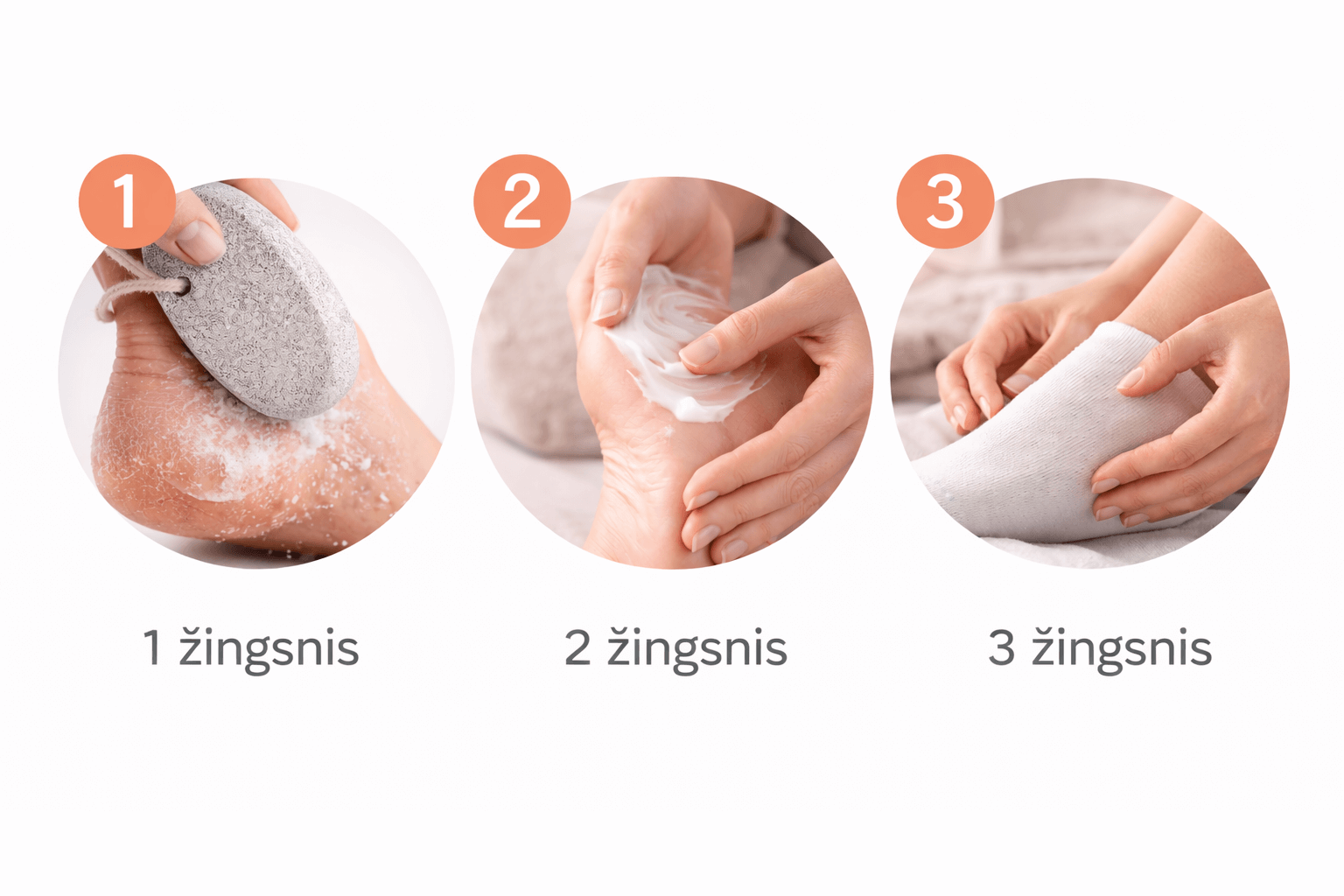 1

2

3

1 žingsnis

2 žingsnis

3 žingsnis